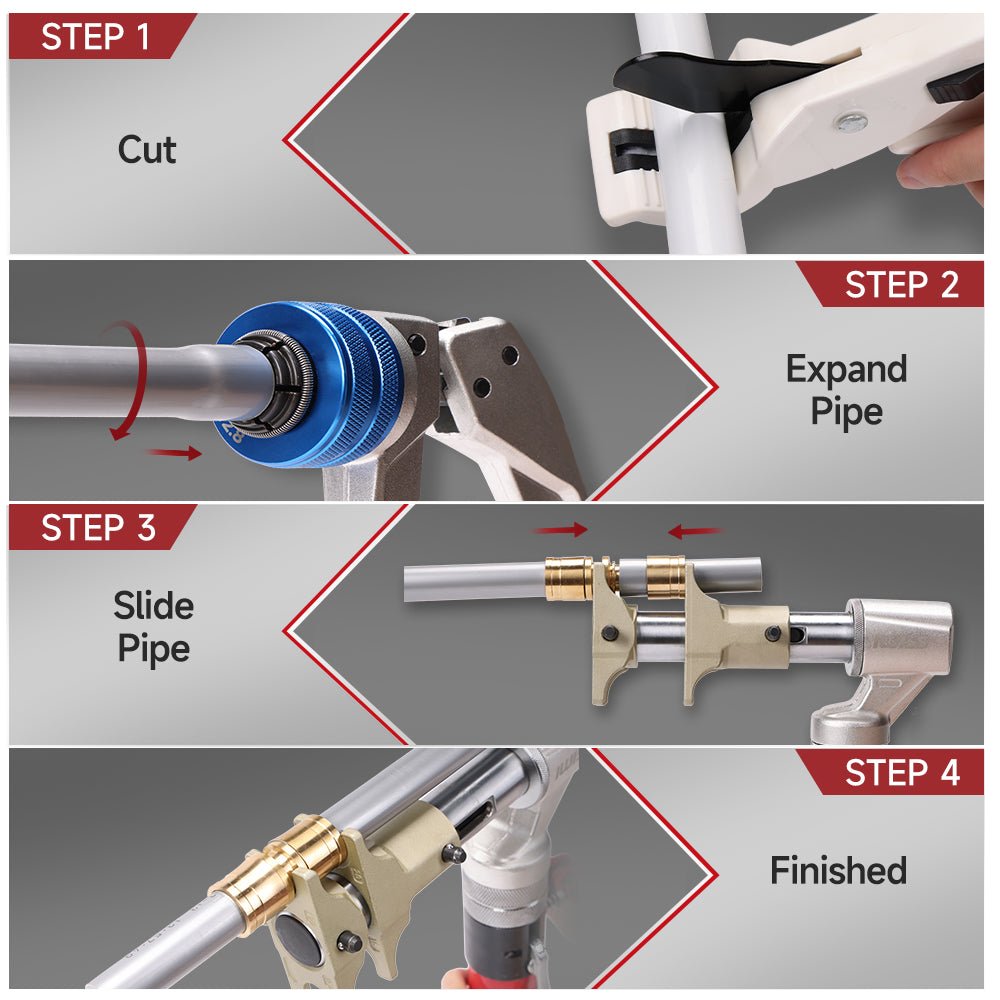 STEP 1

Cut

STEP 2

Expand Pipe

STEP 3

Slide Pipe

STEP 4

Finished